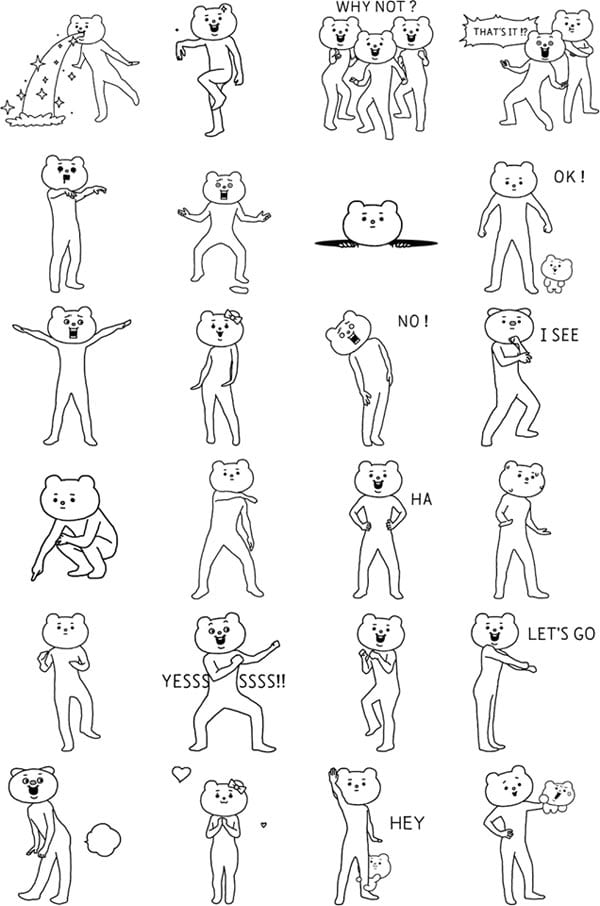 WHY NOT ?

THAT'S IT !?

OK !

NO !

I SEE

HA

YESSS SSSS!!

LET'S GO

HEY